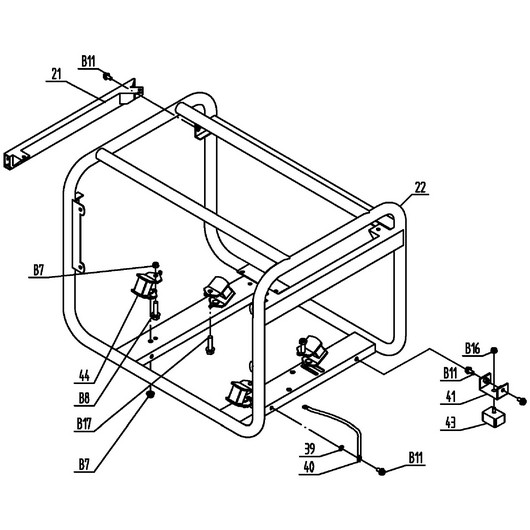 B11
21
22
B7
44
B8
B17
B7
B16
B11
41
43
39
40
B11